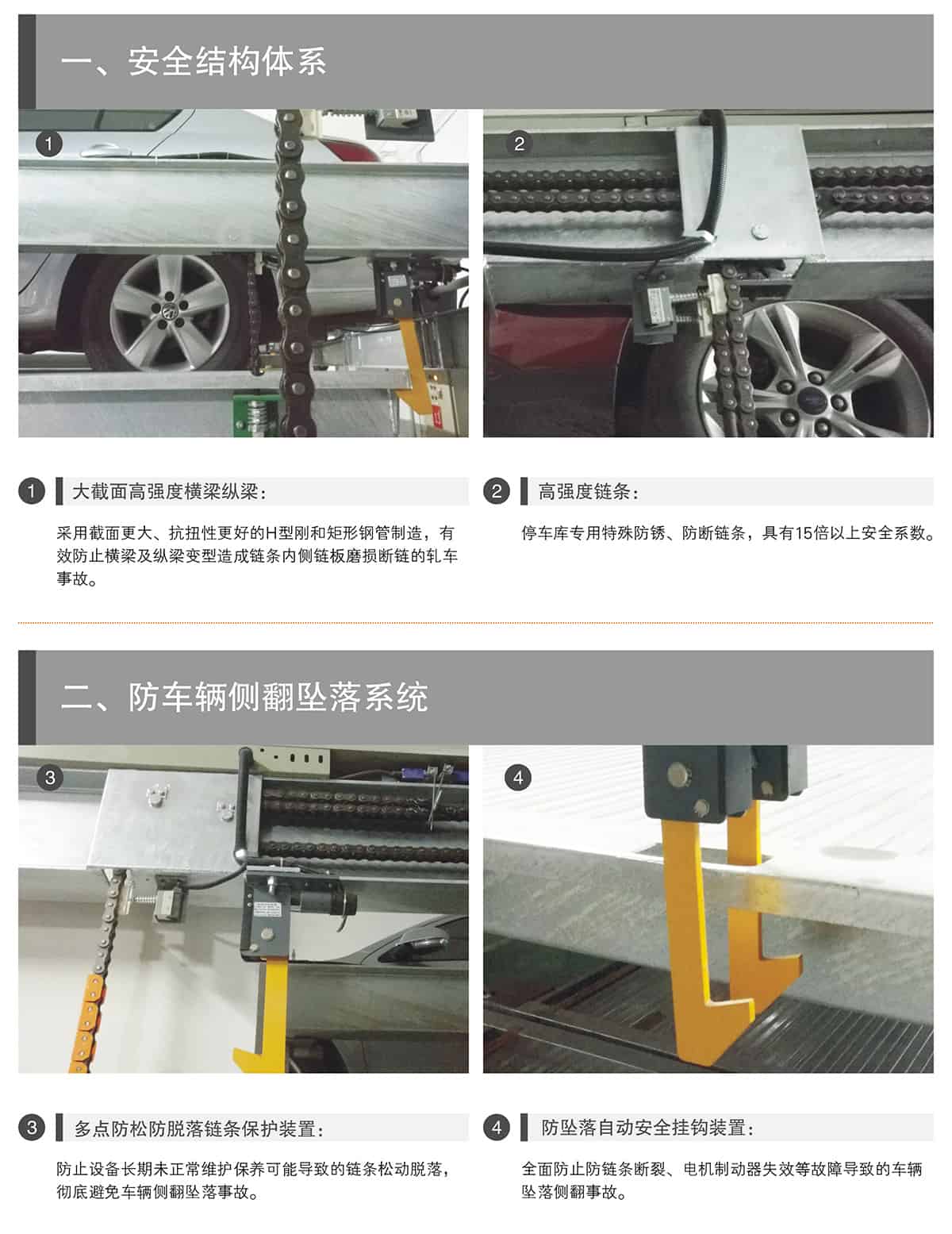 一、安全结构体系

1

2

1 大截面高强度横梁纵梁：

采用截面更大、抗扭性更好的H型刚和矩形钢管制造，有效防止横梁及纵梁变型造成链条内侧链板磨损断链的轧车事故。

2 高强度链条：

停车库专用特殊防锈、防断链条，具有15倍以上安全系数。

二、防车辆侧翻坠落系统

3

4

3 多点防松防脱落链条保护装置：

防止设备长期未正常维护保养可能导致的链条松动脱落，彻底避免车辆侧翻坠落事故。

4 防坠落自动安全挂钩装置：

全面防止防链条断裂、电机制动器失效等故障导致的车辆坠落侧翻事故。