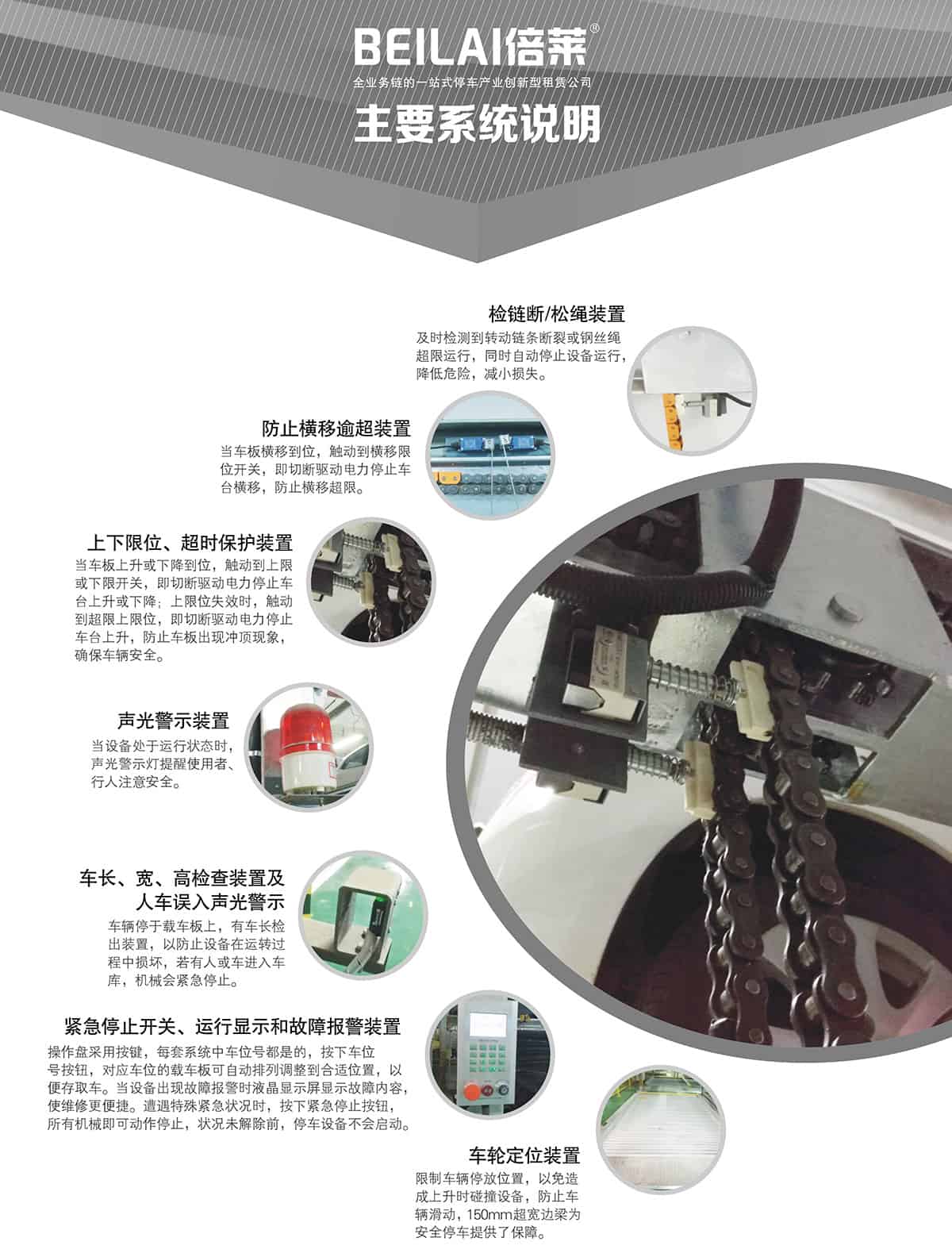 BEILAI倍莱®
企业务链的一站式停车产业创新型租赁公司
主要系统说明

检链断/松绳装置
及时检测到转动链条断裂或钢丝绳超限运行，同时自动停止设备运行，降低危险，减小损失。

防止横移逾超装置
当车板横移到位，触动到横移限位开关，即切断驱动电力停止车台横移，防止横移超限。

上下限位、超时保护装置
当车板上升或下降到位，触动到上限或下限开关，即切断驱动电力停止车台上升或下降；上限位失效时，触动到超限上限位，即切断驱动电力停止车台上升，防止车板出现冲顶现象，确保车辆安全。

声光警示装置
当设备处于运行状态时，声光警示灯提醒使用者、行人注意安全。

车长、宽、高检查装置及人车误入声光警示
车辆停于载车板上，有车长检出装置，以防止设备在运转过程中损坏，若有人或车进入车库，机械会紧急停止。

紧急停止开关、运行显示和故障报警装置
操作盘采用按键，每套系统中车位号都是的，按下车位号按钮，对应车位的载车板可自动排列调整到合适位置，以便存取车。当设备出现故障报警时液晶显示屏显示故障内容，使维修更便捷。遭遇特殊紧急状况时，按下紧急停止按钮，所有机械即可动作停止，状况未解除前，停车设备不会启动。

车轮定位装置
限制车辆停放位置，以免造成上升时碰撞设备，防止车辆滑动，150mm超宽边梁为安全停车提供了保障。